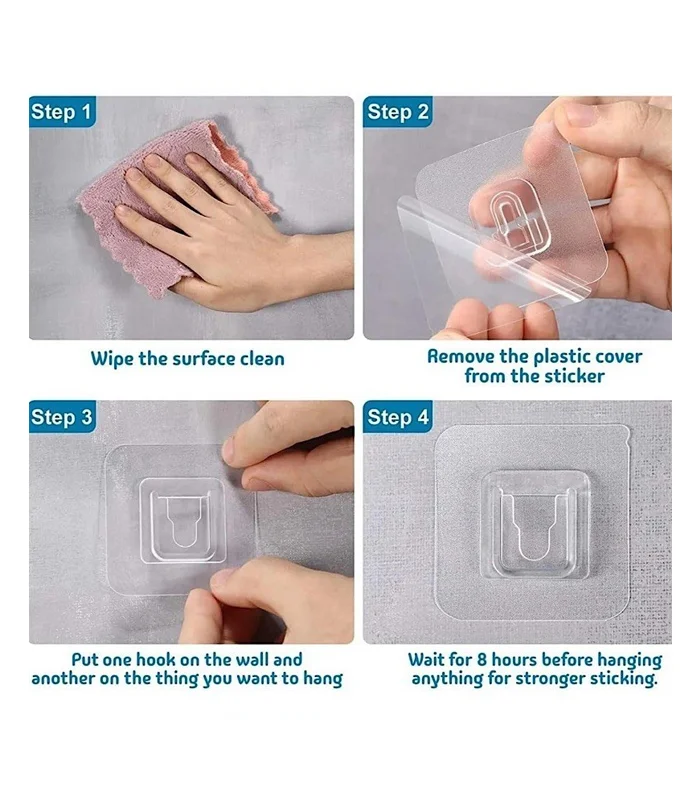 Step 1

Wipe the surface clean

Step 2

Remove the plastic cover from the sticker

Step 3

Put one hook on the wall and another on the thing you want to hang

Step 4

Wait for 8 hours before hanging anything for stronger sticking.