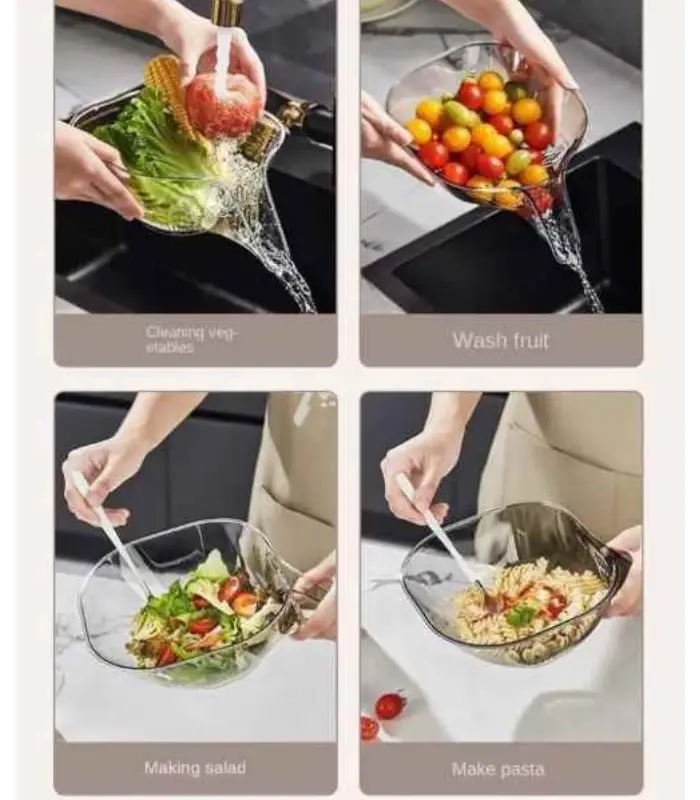 Cleaning vegetables

Wash fruit

Making salad

Make pasta